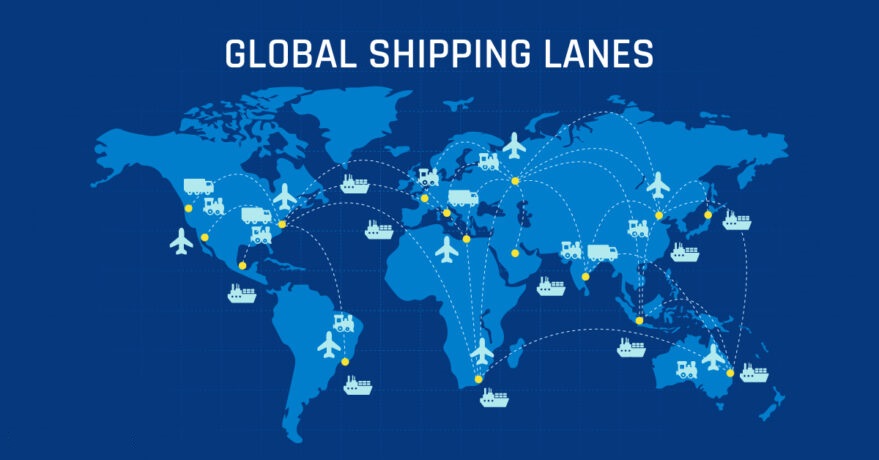 GLOBAL SHIPPING LANES